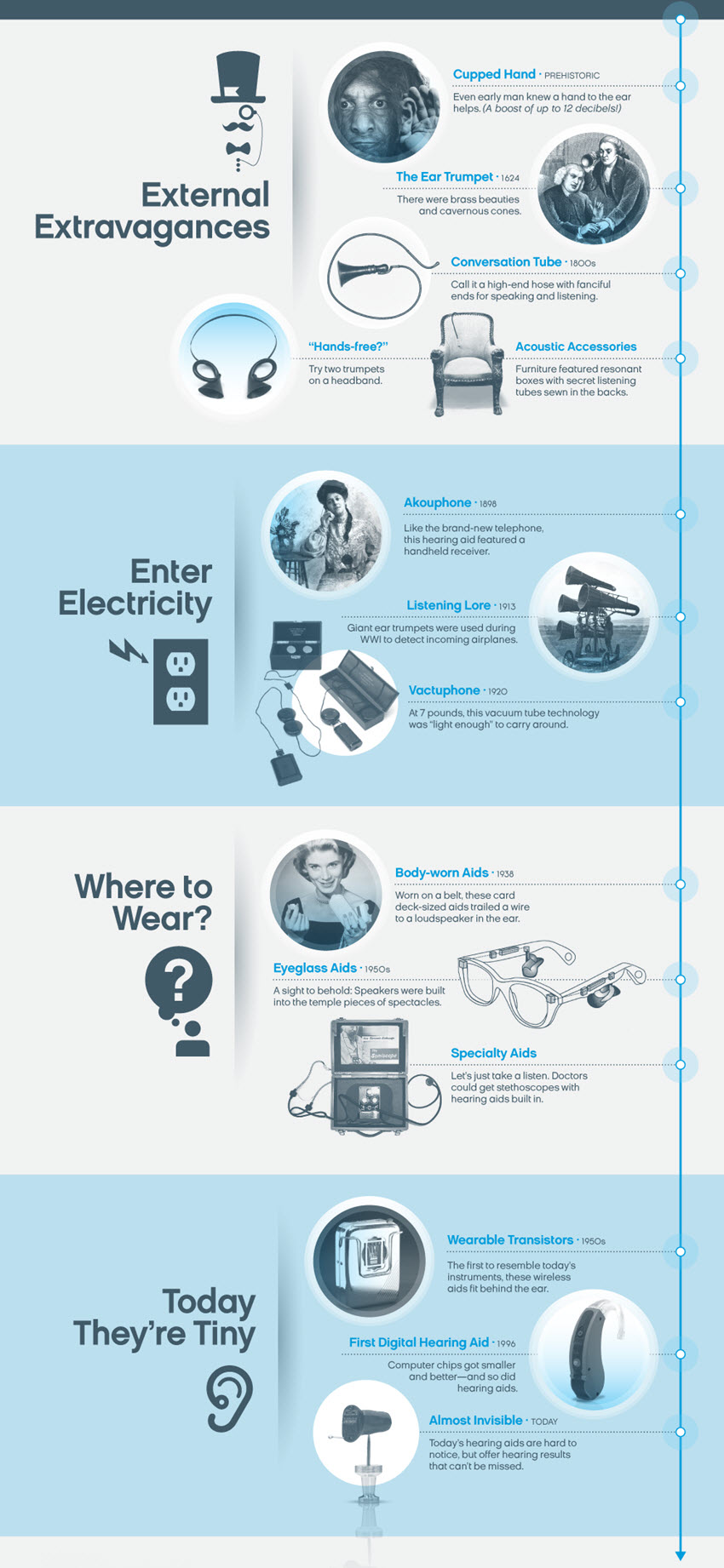 External Extravagances

Cupped Hand · PREHISTORIC
Even early man knew a hand to the ear helps. (A boost of up to 12 decibels!)

The Ear Trumpet · 1624
There were brass beauties and cavernous cones.

Conversation Tube · 1800s
Call it a high-end hose with fanciful ends for speaking and listening.

"Hands-free?"
Try two trumpets on a headband.

Acoustic Accessories
Furniture featured resonant boxes with secret listening tubes sewn in the backs.

Enter Electricity

Akouphone · 1898
Like the brand-new telephone, this hearing aid featured a handheld receiver.

Listening Lore · 1913
Giant ear trumpets were used during WWI to detect incoming airplanes.

Vactuphone · 1920
At 7 pounds, this vacuum tube technology was "light enough" to carry around.

Where to Wear?

Body-worn Aids · 1938
Worn on a belt, these card deck-sized aids trailed a wire to a loudspeaker in the ear.

Eyeglass Aids · 1950s
A sight to behold: Speakers were built into the temple pieces of spectacles.

Specialty Aids
Let's just take a listen. Doctors could get stethoscopes with hearing aids built in.

Today They're Tiny

Wearable Transistors · 1950s
The first to resemble today's instruments, these wireless aids fit behind the ear.

First Digital Hearing Aid · 1996
Computer chips got smaller and better—and so did hearing aids.

Almost Invisible · TODAY
Today's hearing aids are hard to notice, but offer hearing results that can't be missed.